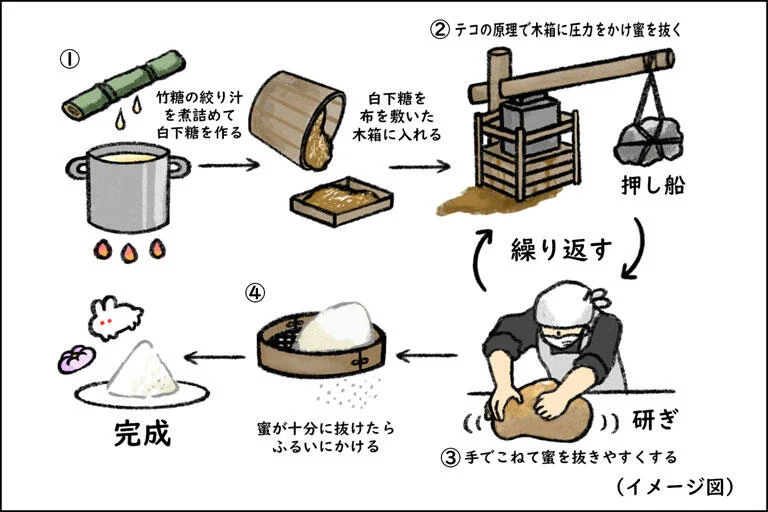 ①

竹糖の絞り汁を煮詰めて白下糖を作る

白下糖を布を敷いた木箱に入れる

② テコの原理で木箱に圧力をかけ蜜を抜く

押し船

繰り返す

研ぎ

③ 手でこねて蜜を抜きやすくする

④

蜜が十分に抜けたらふるいにかける

完成

（イメージ図）